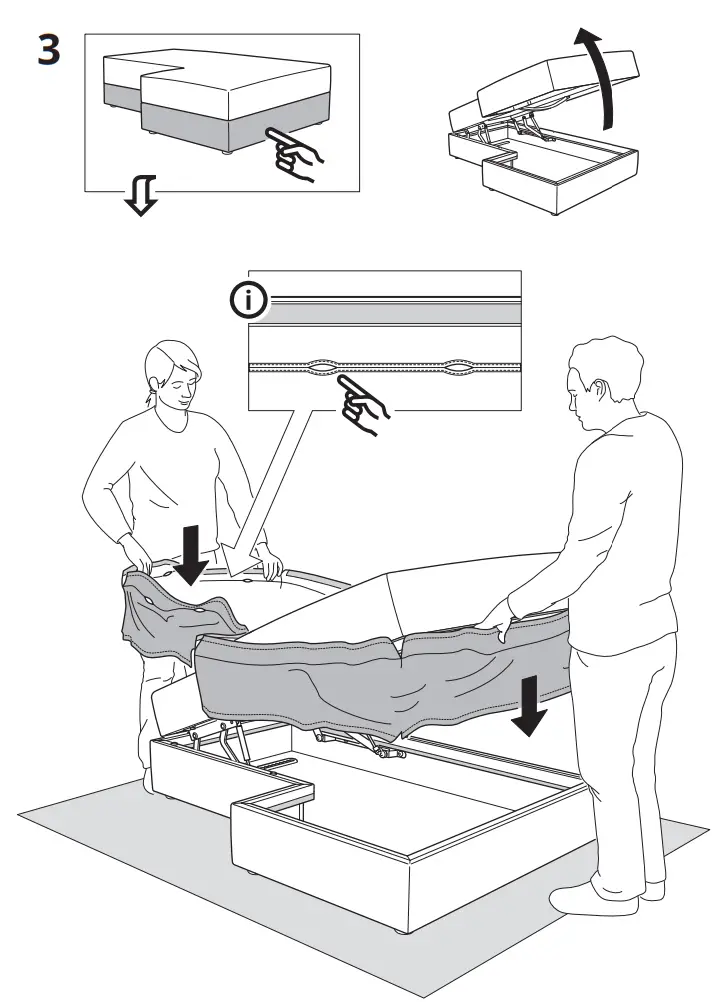 3

i