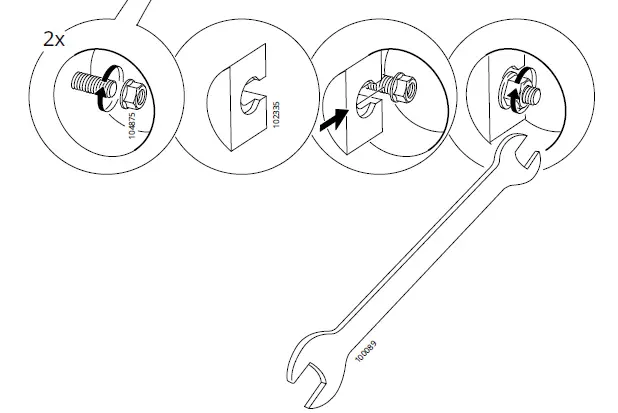 2x

104875

102335

100089