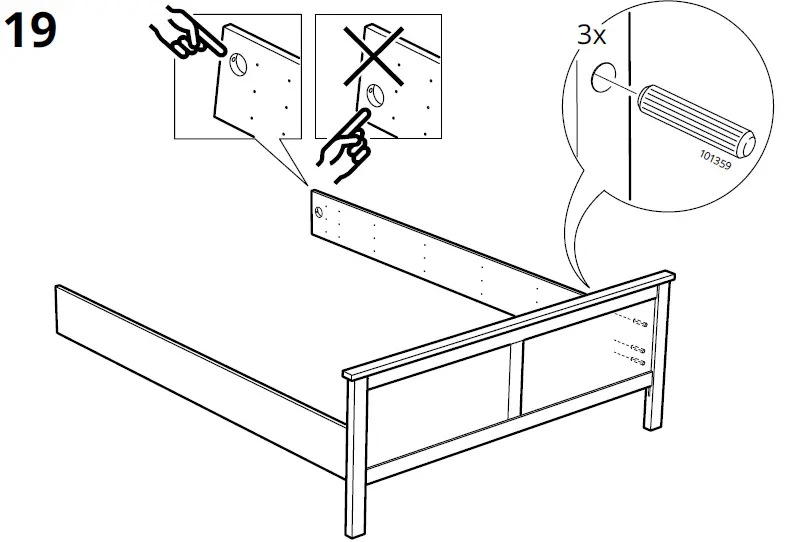 19

3x

101359