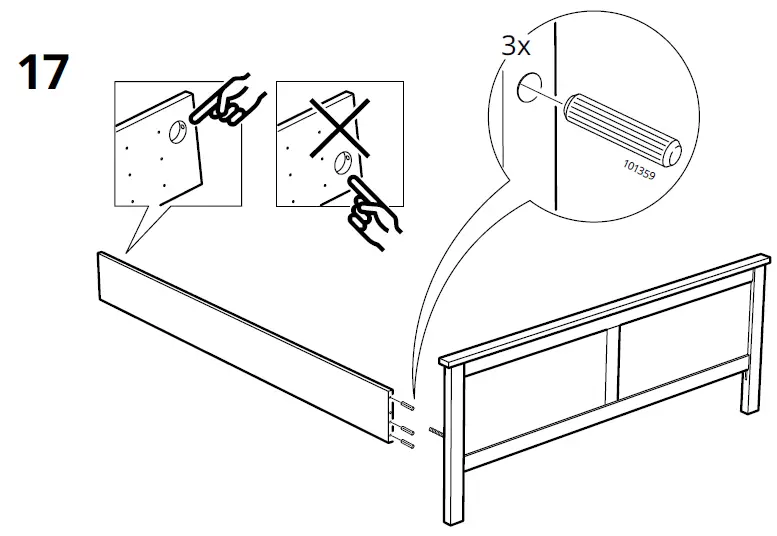 17

3x

101359