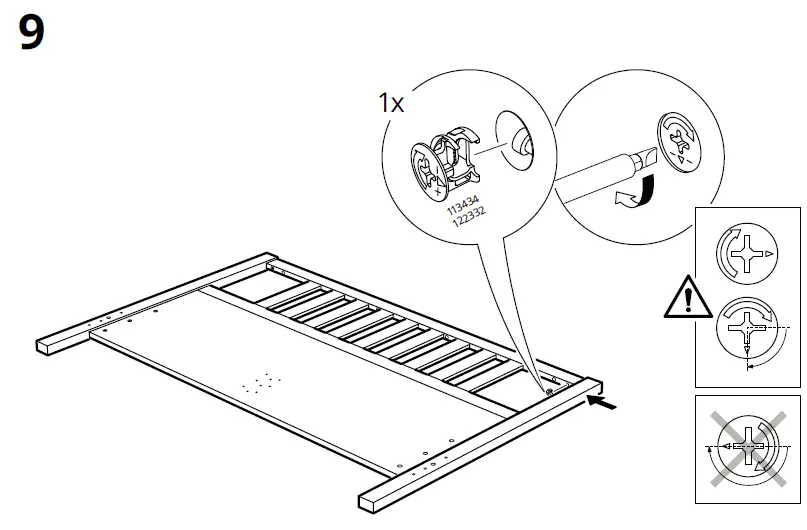 9

1x

113434
122332