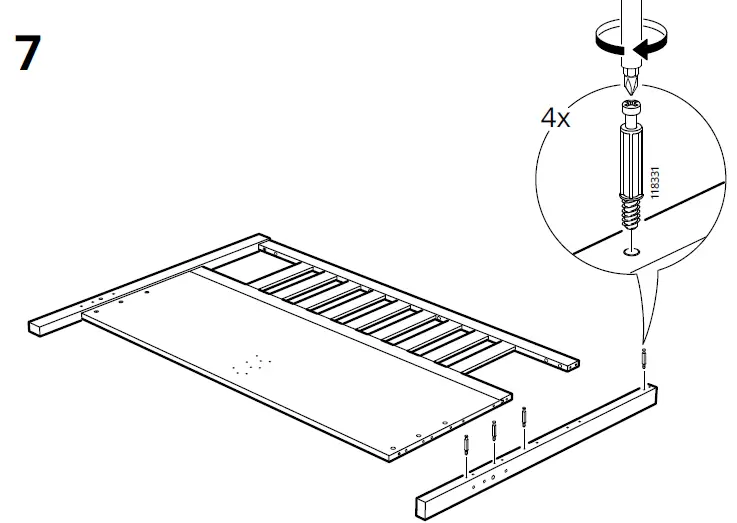 7

4x

118331