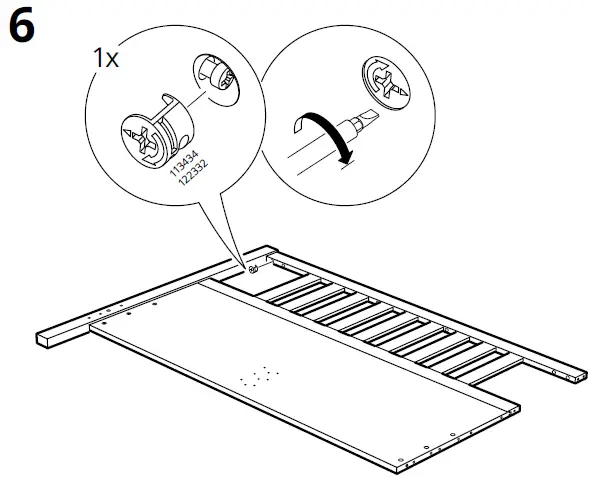 6

1x

113434
122332