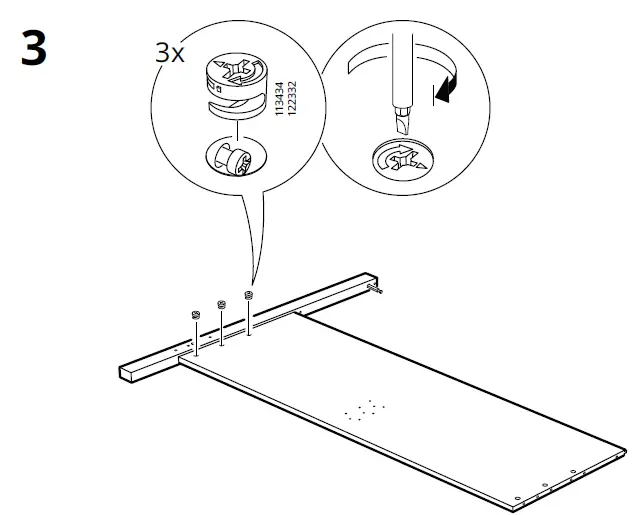 3

3x

113434
122332