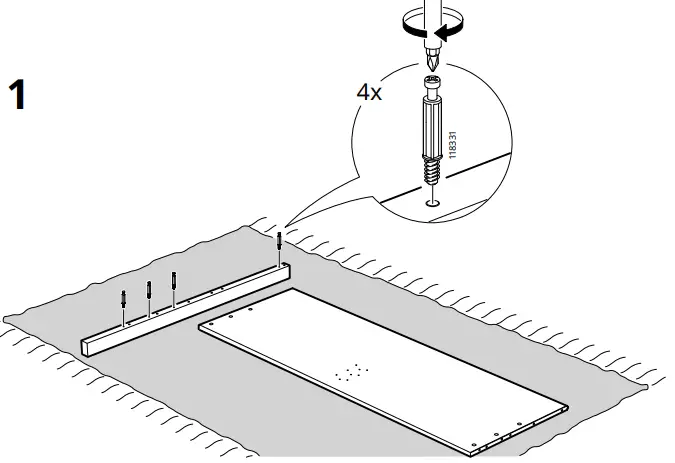 1

4x

118331