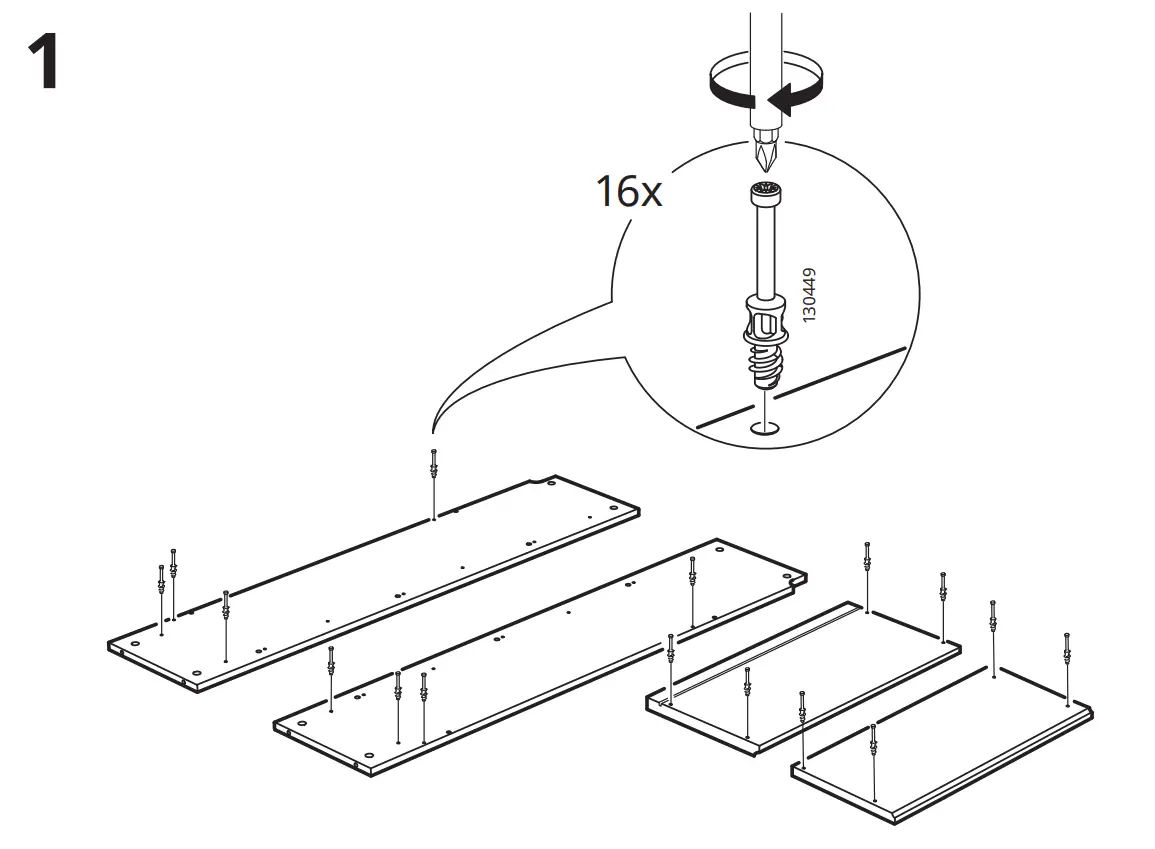 1

16x

130449