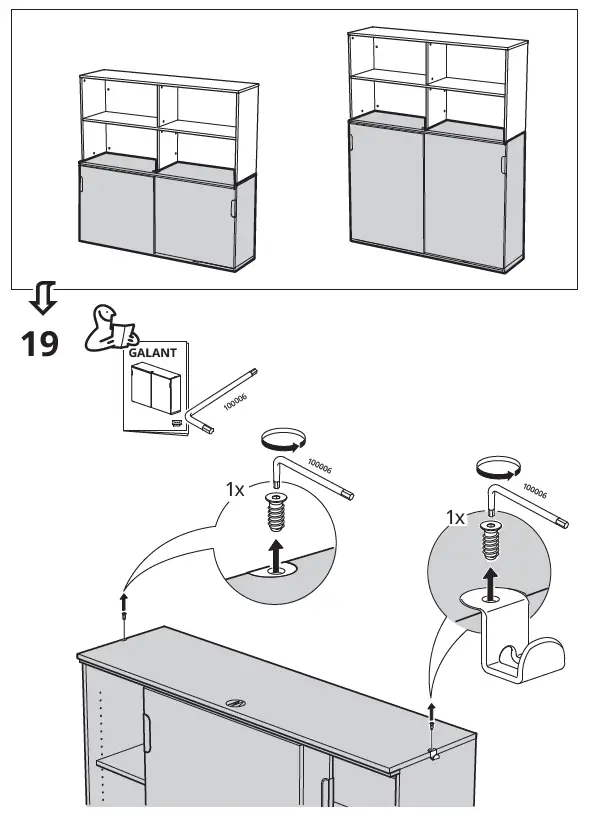 19

GALANT

100006

1x

100006

1x

100006