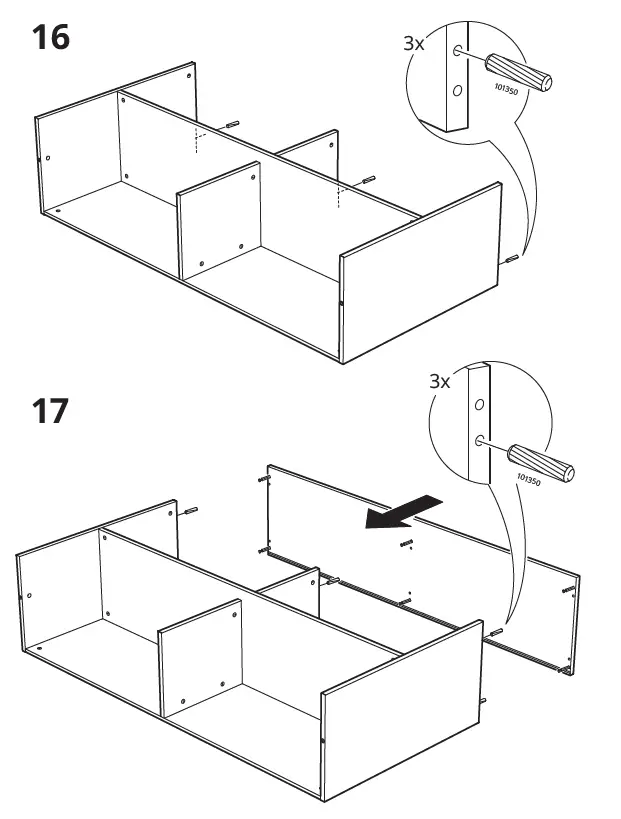 16

3x

101350

17

3x

101350