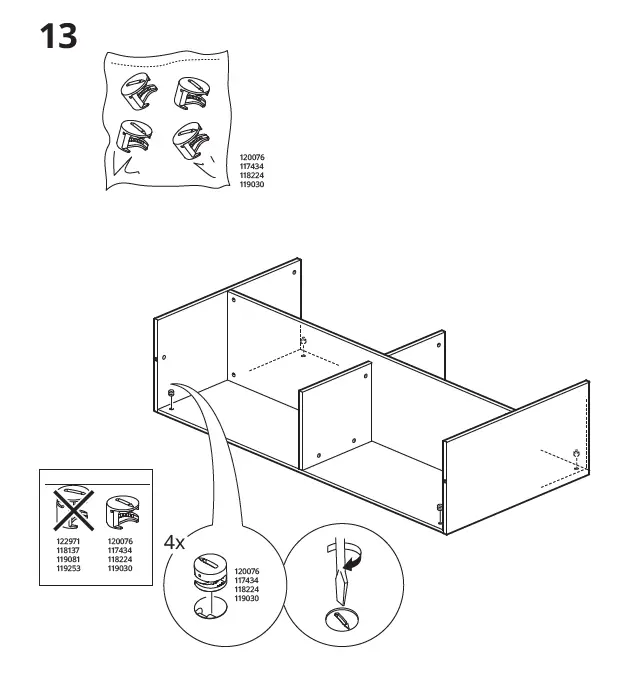 13

120076
117434
118224
119030

122971
118137
119081
119253

120076
117434
118224
119030

4x

120076
117434
118224
119030