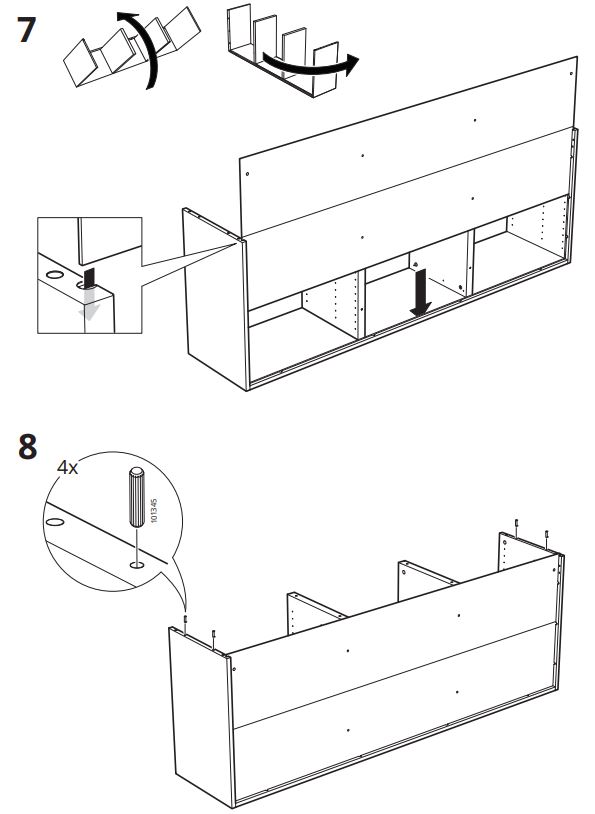 7

8

4x

101345