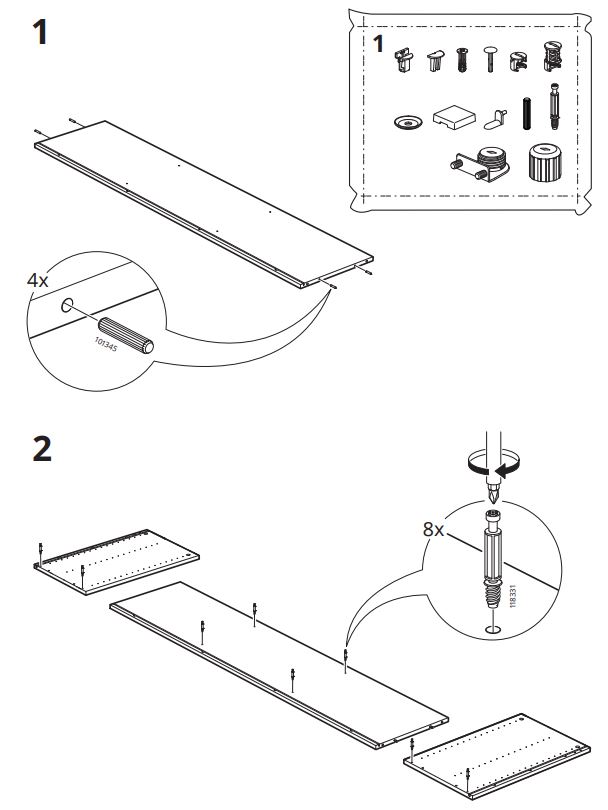 1

1

4x

101345

2

8x

118331