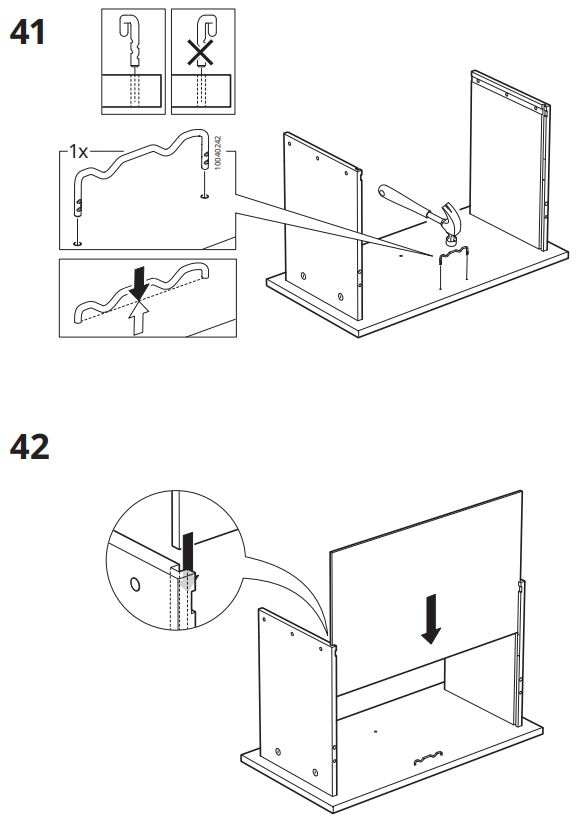 41

1x

10040242

42