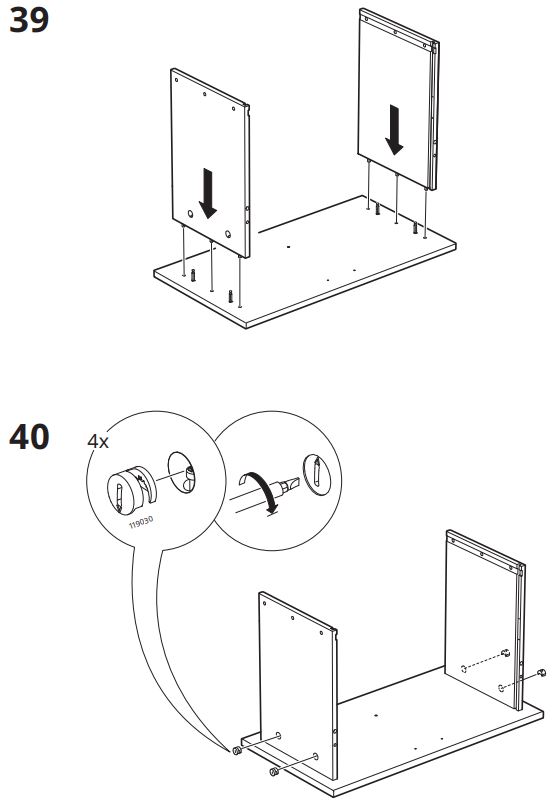 39

40

4x

119030