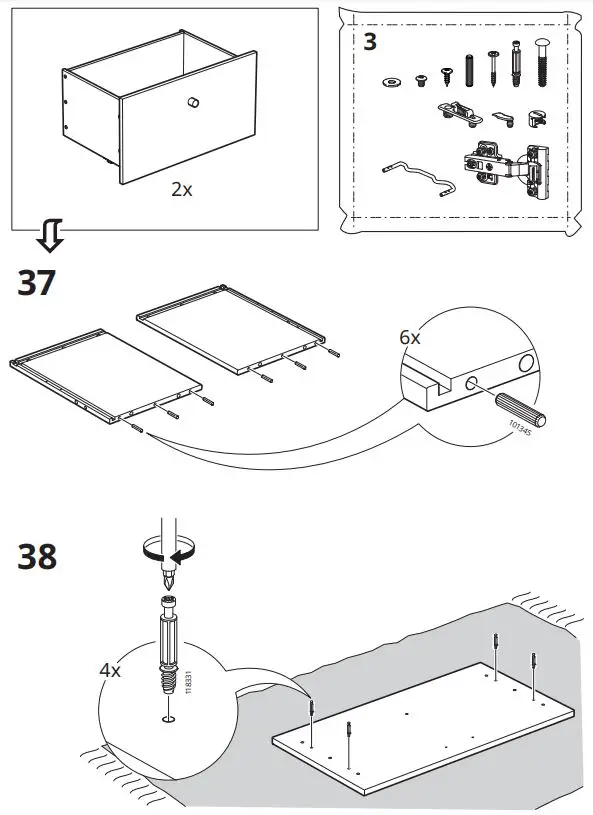 2x

3

37

6x

101345

38

4x

118331