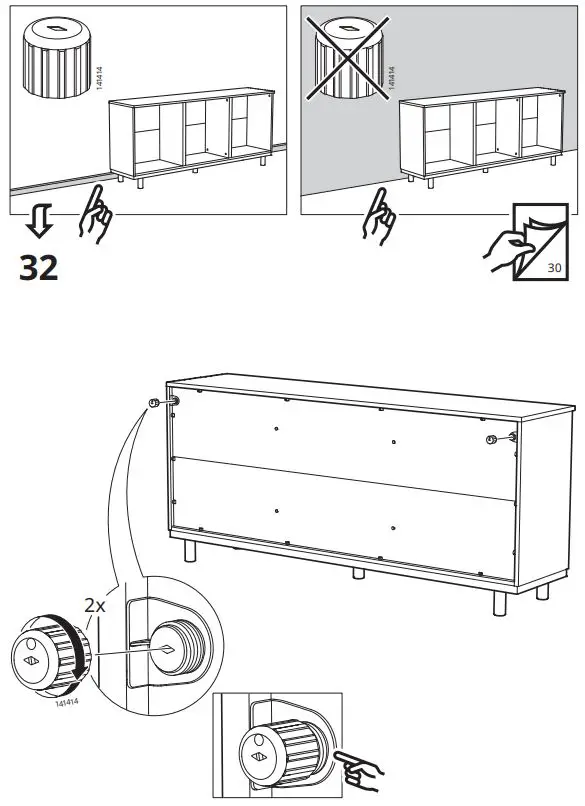 141414

141414

32

30

2x

141414