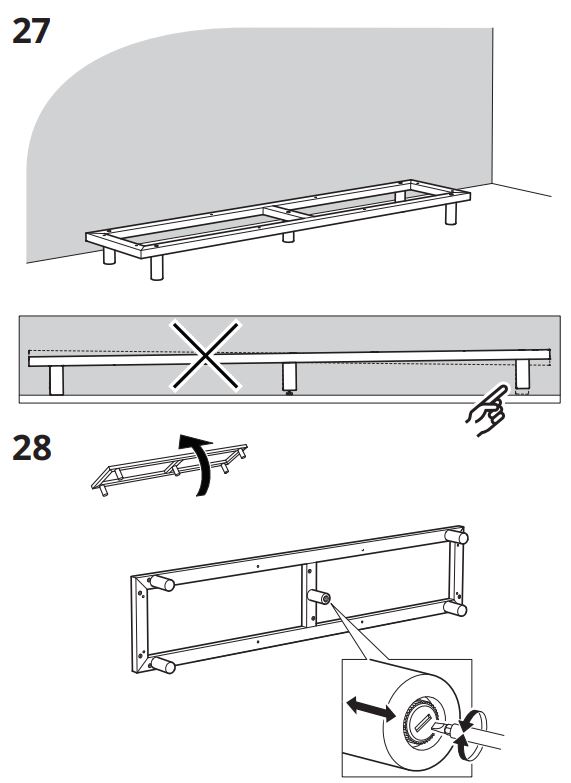 27

28