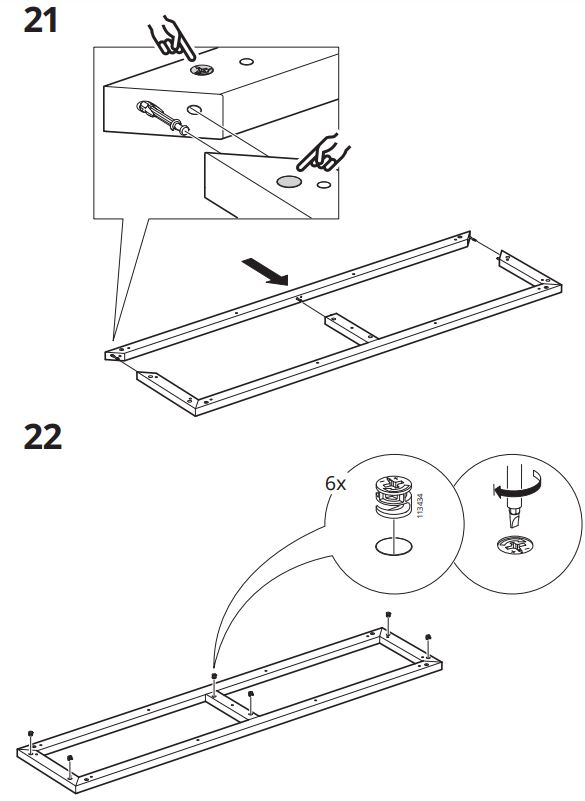 21

22

6x

113434