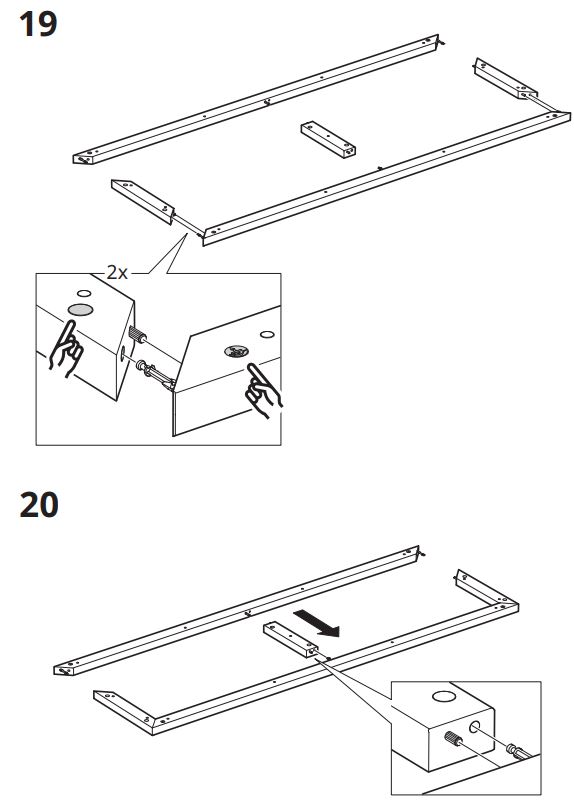 19

2x

20