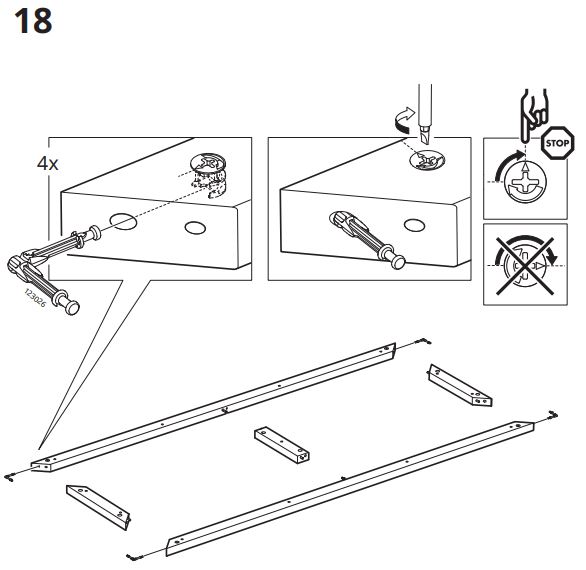 18

4x

123026

STOP