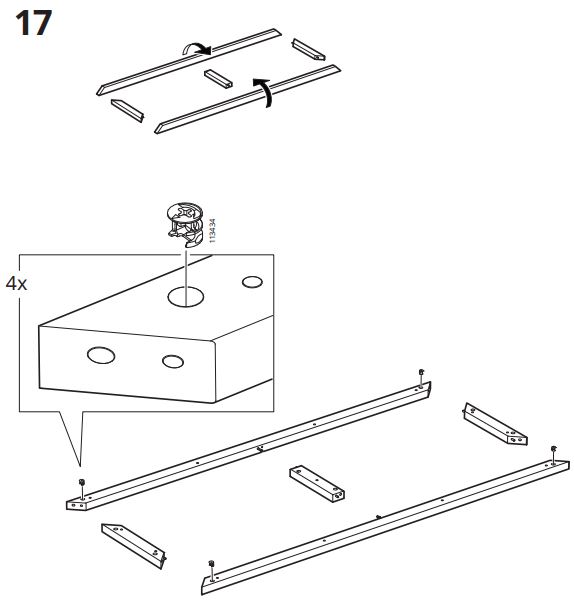 17

113434

4x