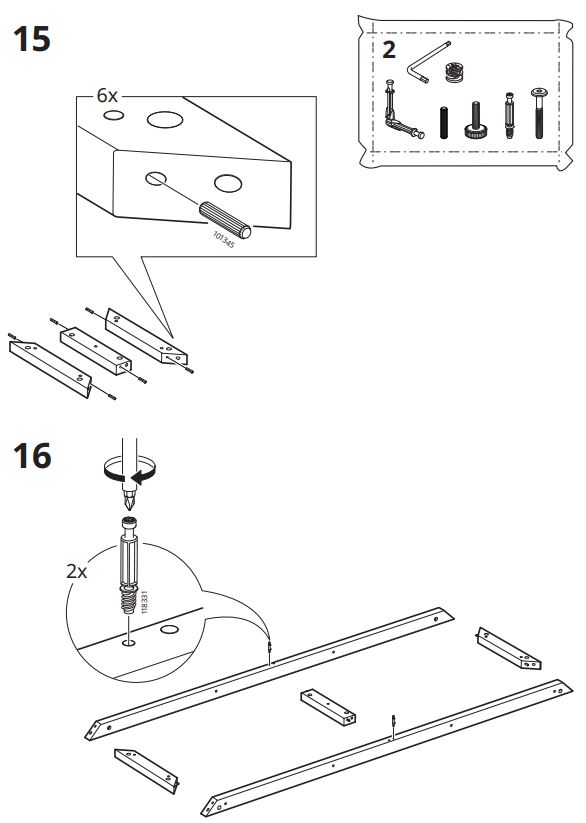 15

2

6x

101345

16

2x

118331