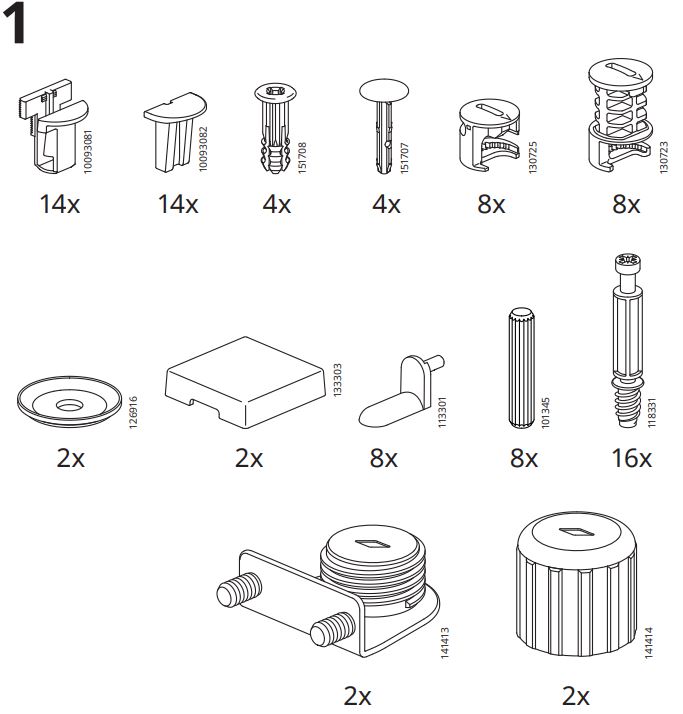 1

10093081
14x

10093082
14x

151708
4x

151707
4x

130725
8x

130723
8x

126916
2x

133303
2x

113301
8x

101345
8x

118331
16x

141413
2x

141414
2x