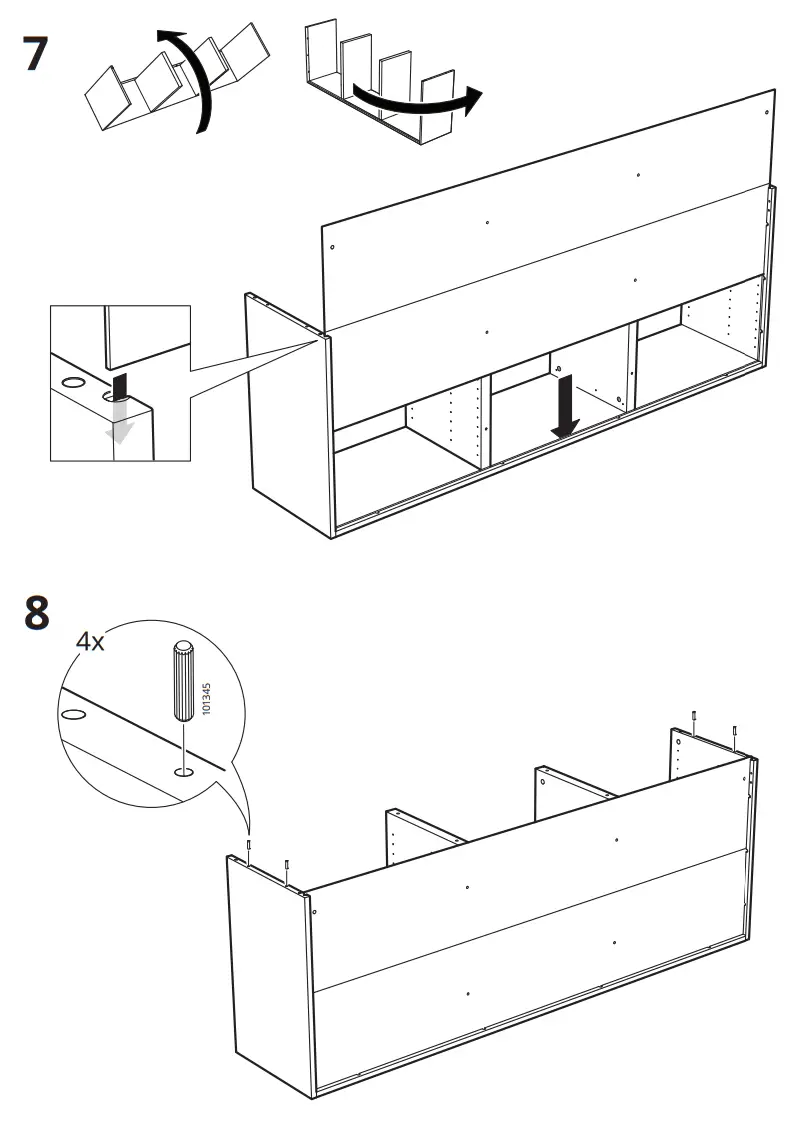 7

8

4x

101345