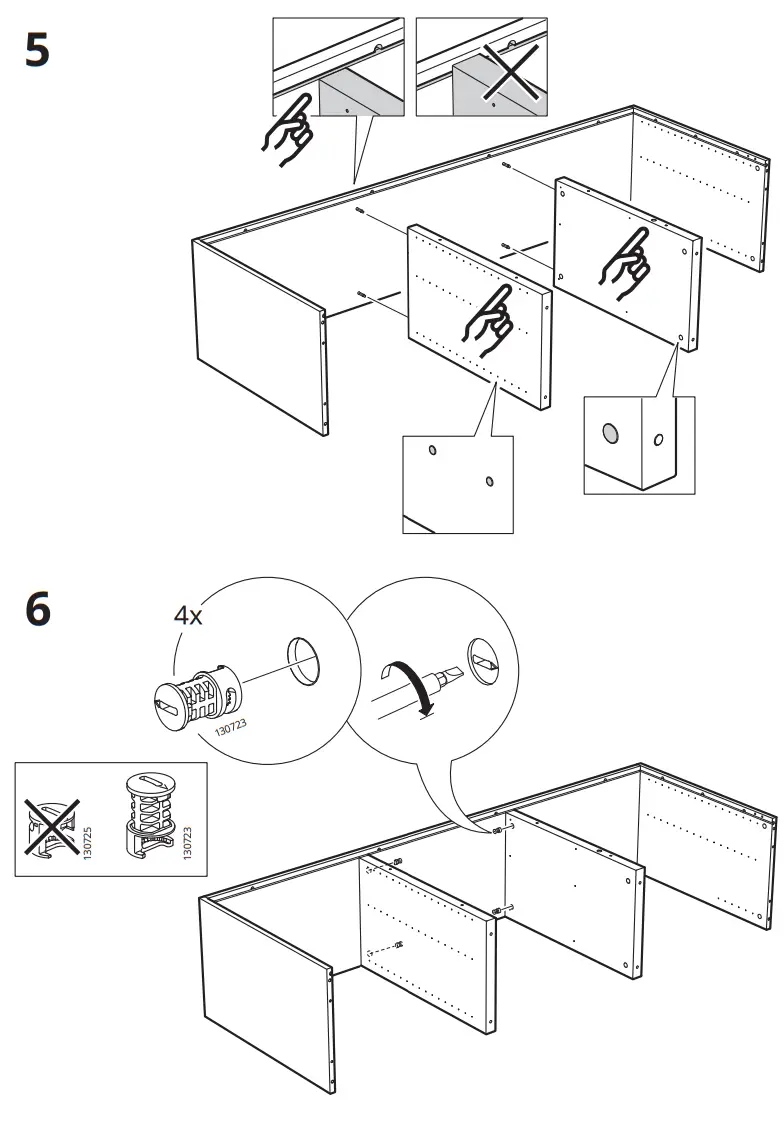 5

6

4x

130723

130725

130723