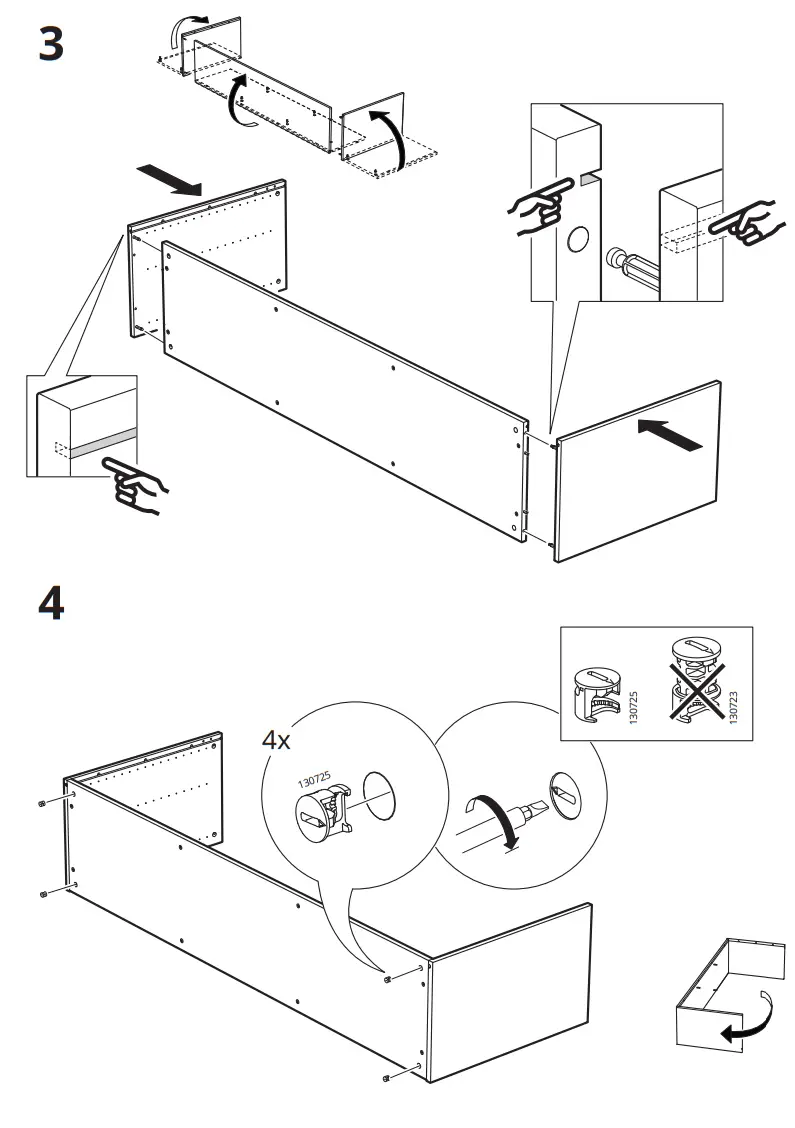 3

4

130725

130723

4x

130725