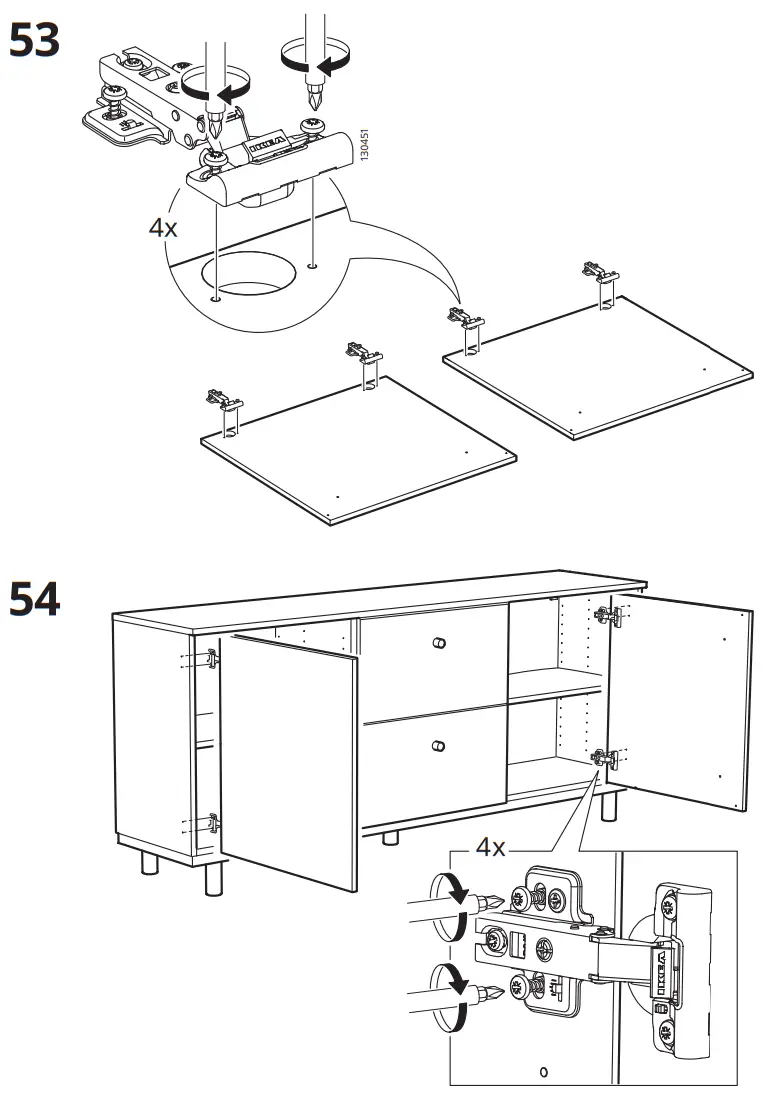 53

130451

4x

54

4x