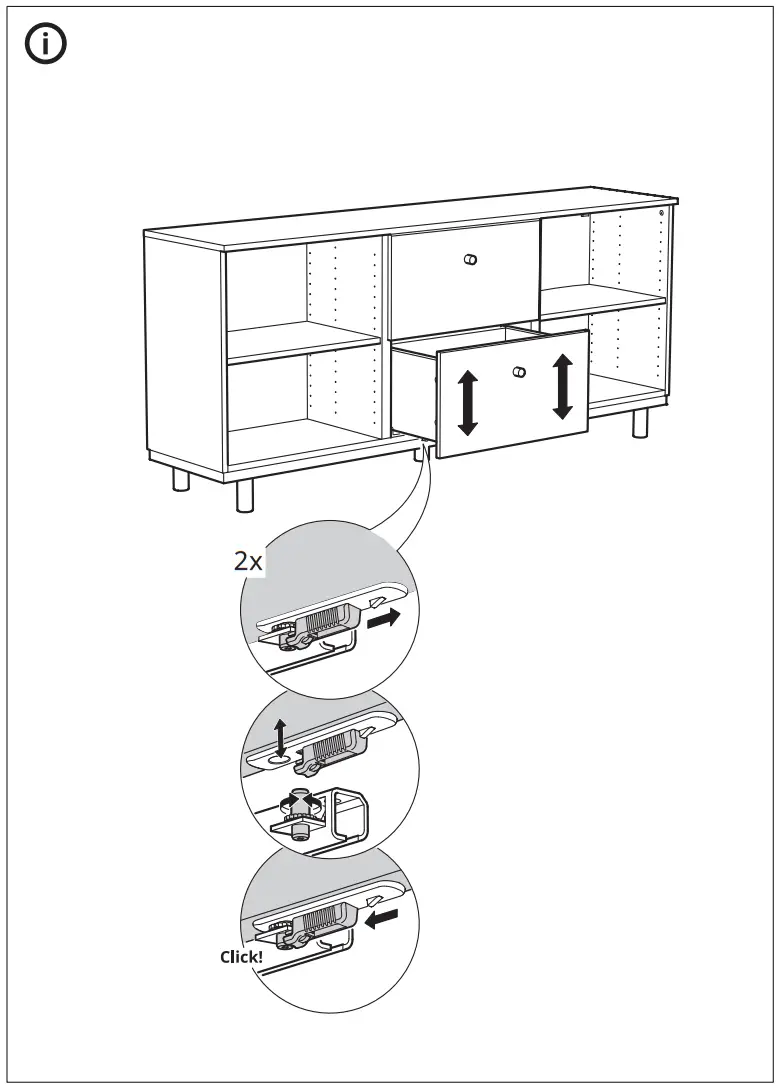 2x

Click!