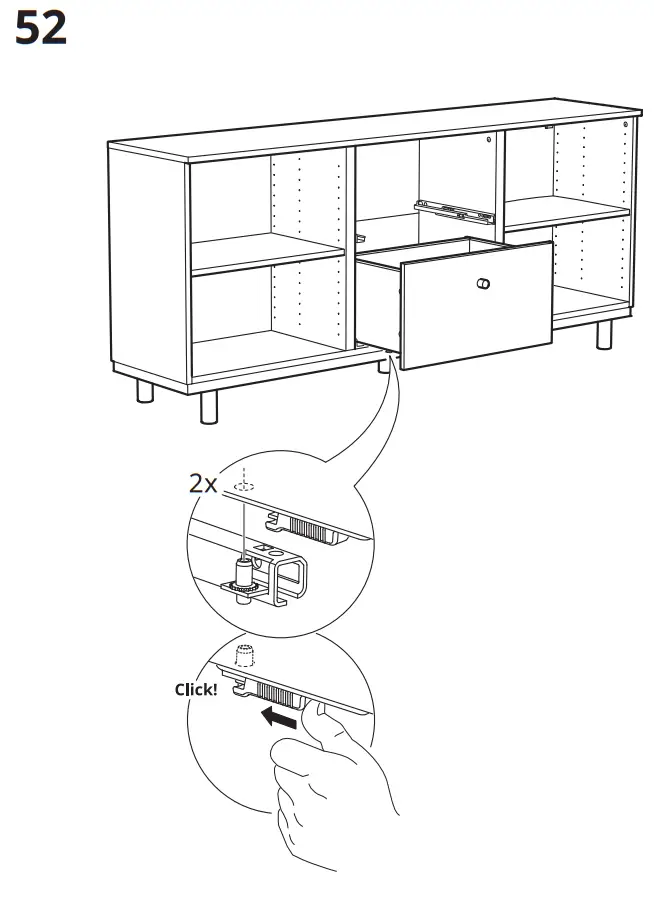 52

2x

Click!