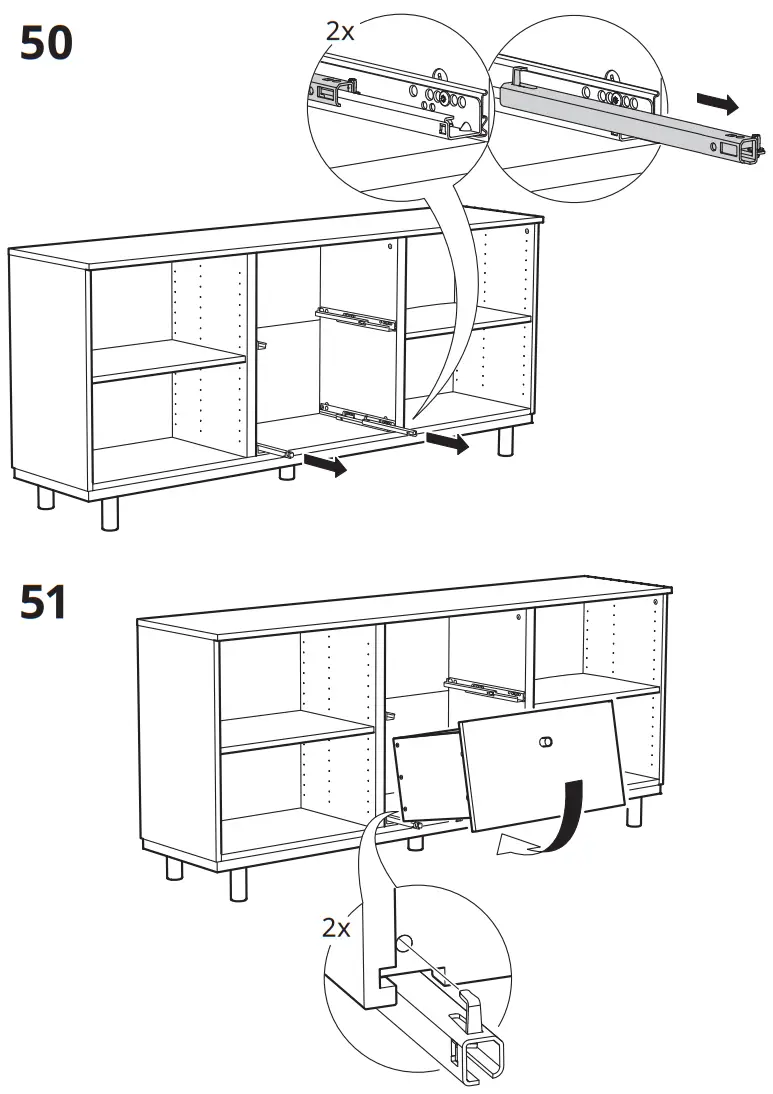 50

2x

51

2x