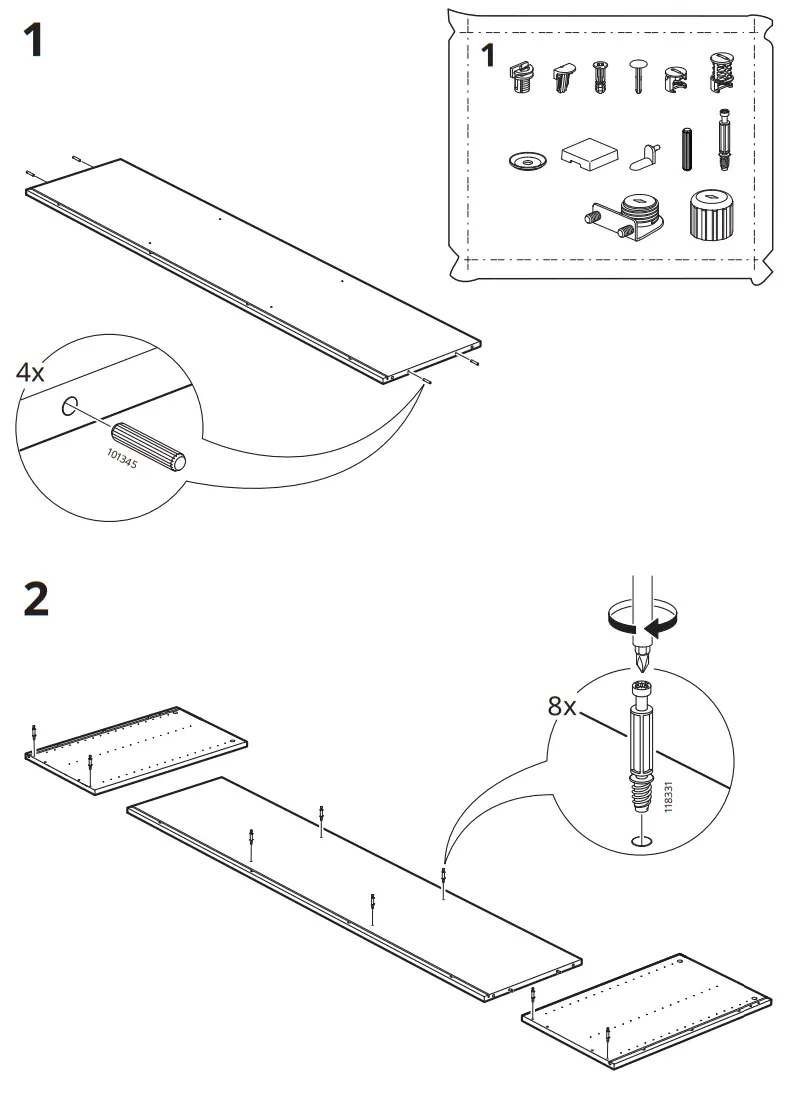 1

1

4x

101345

2

8x

118331