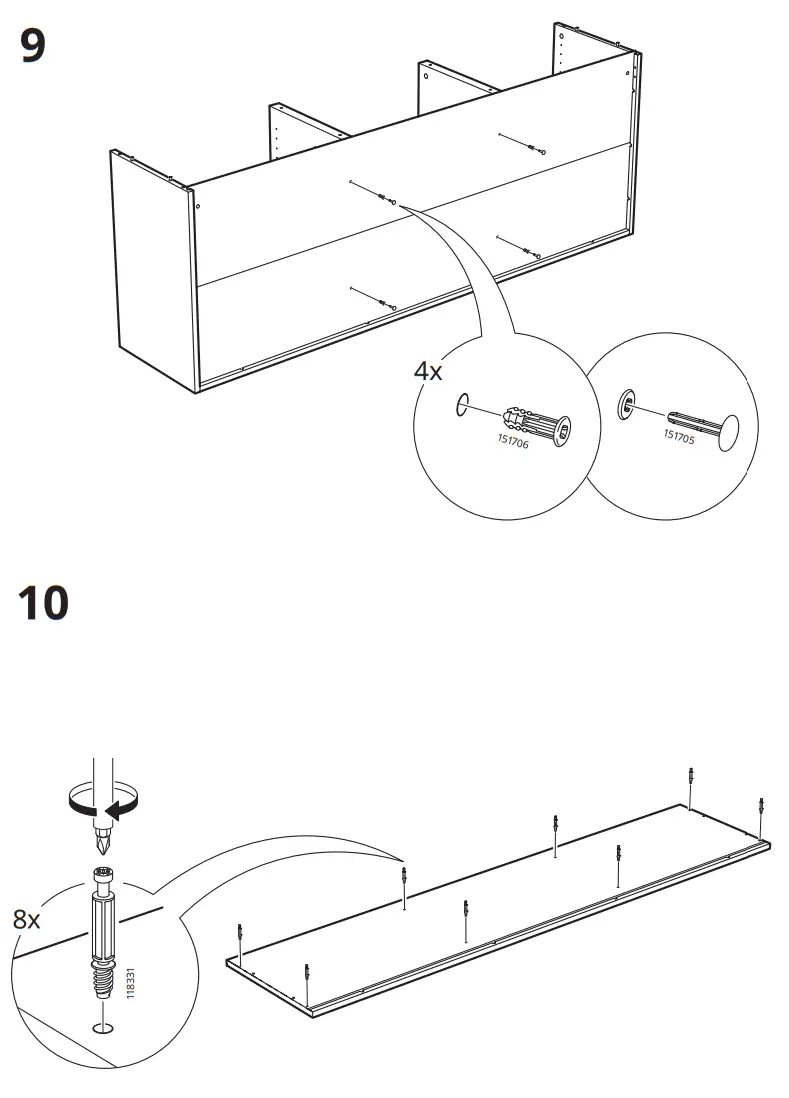 9

4x

151706

151705

10

8x

118331