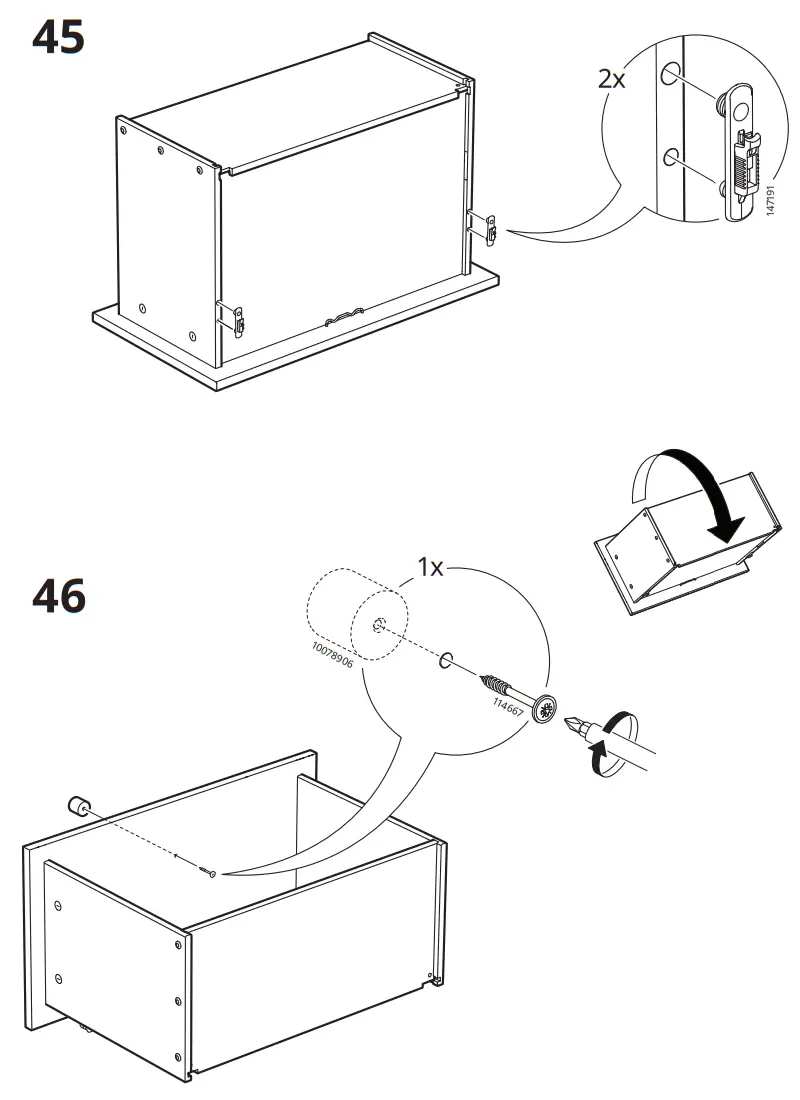 45

2x

147191

46

1x

10078906

114667