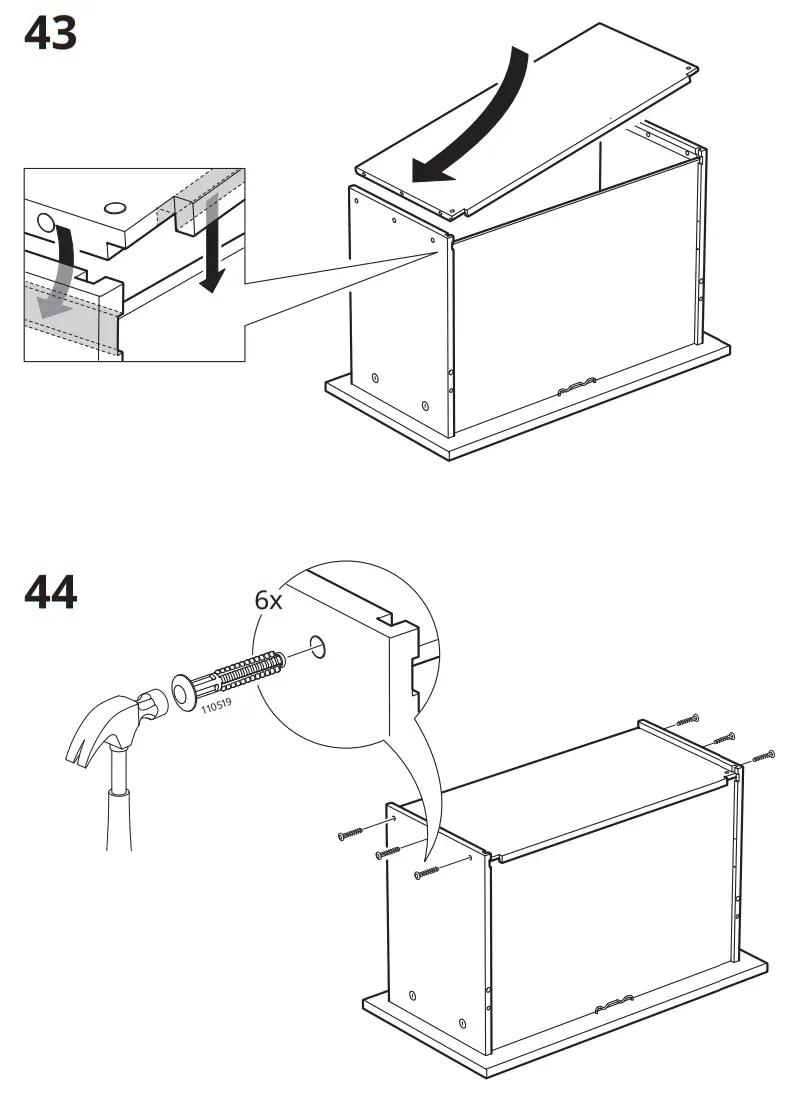 43

44

6x

110519