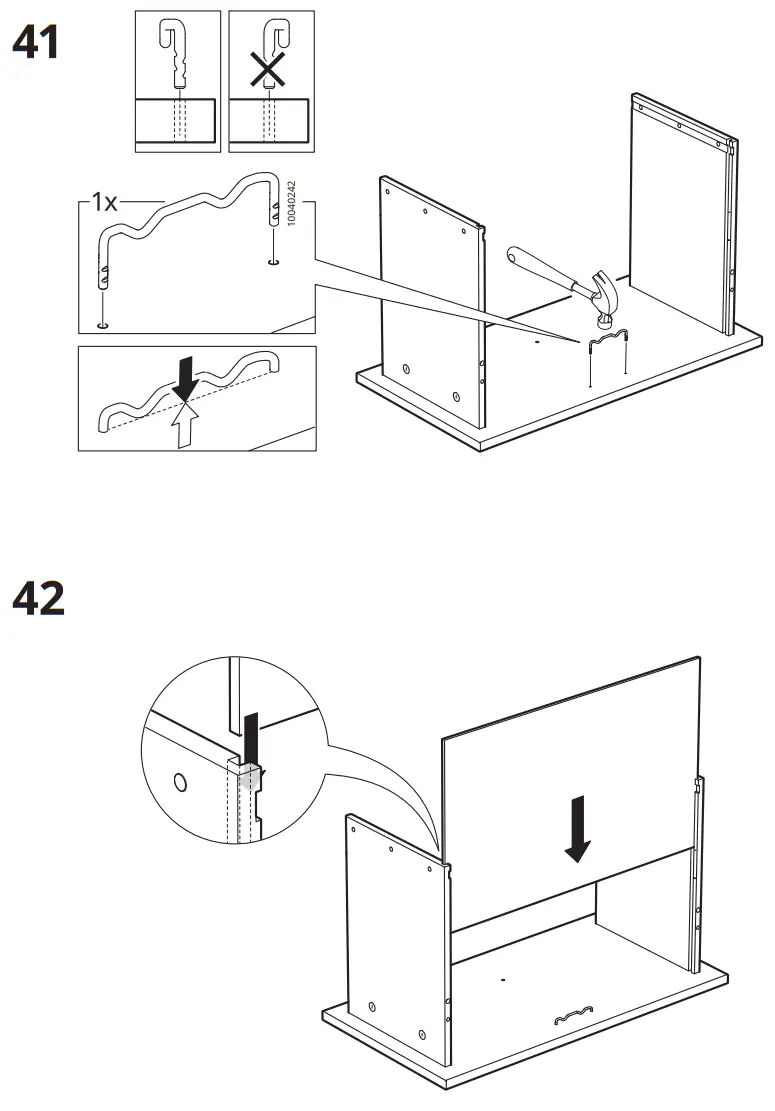 41

1x

10040242

42