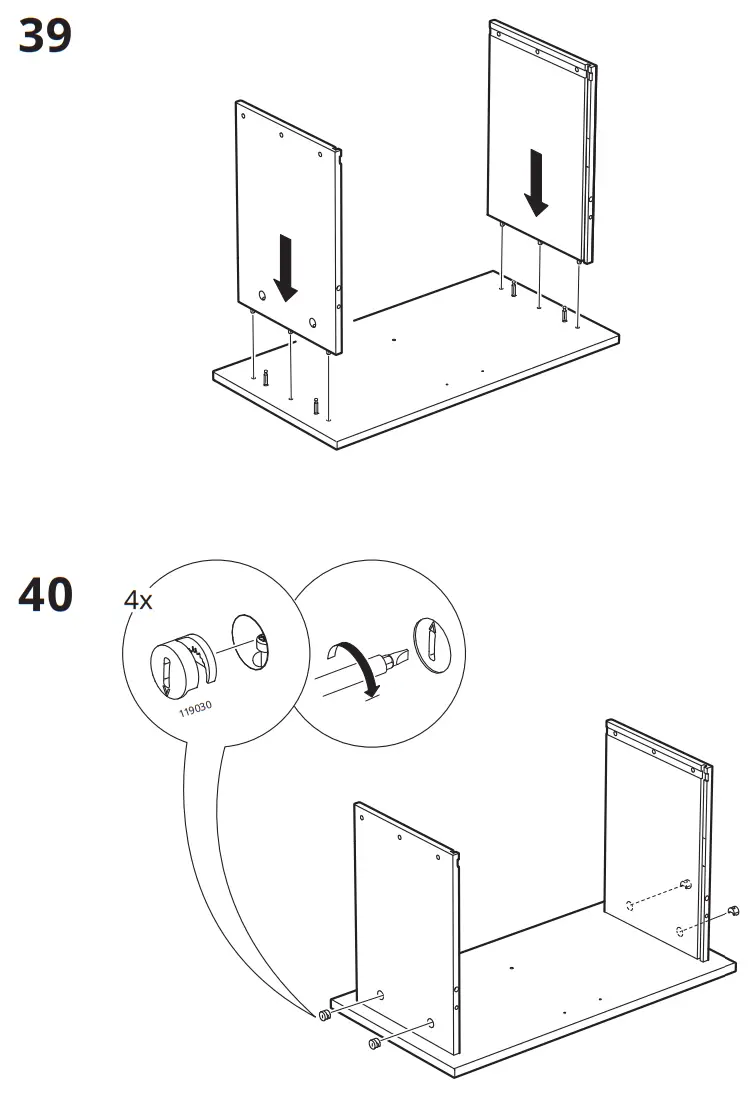 39

40

4x

119030