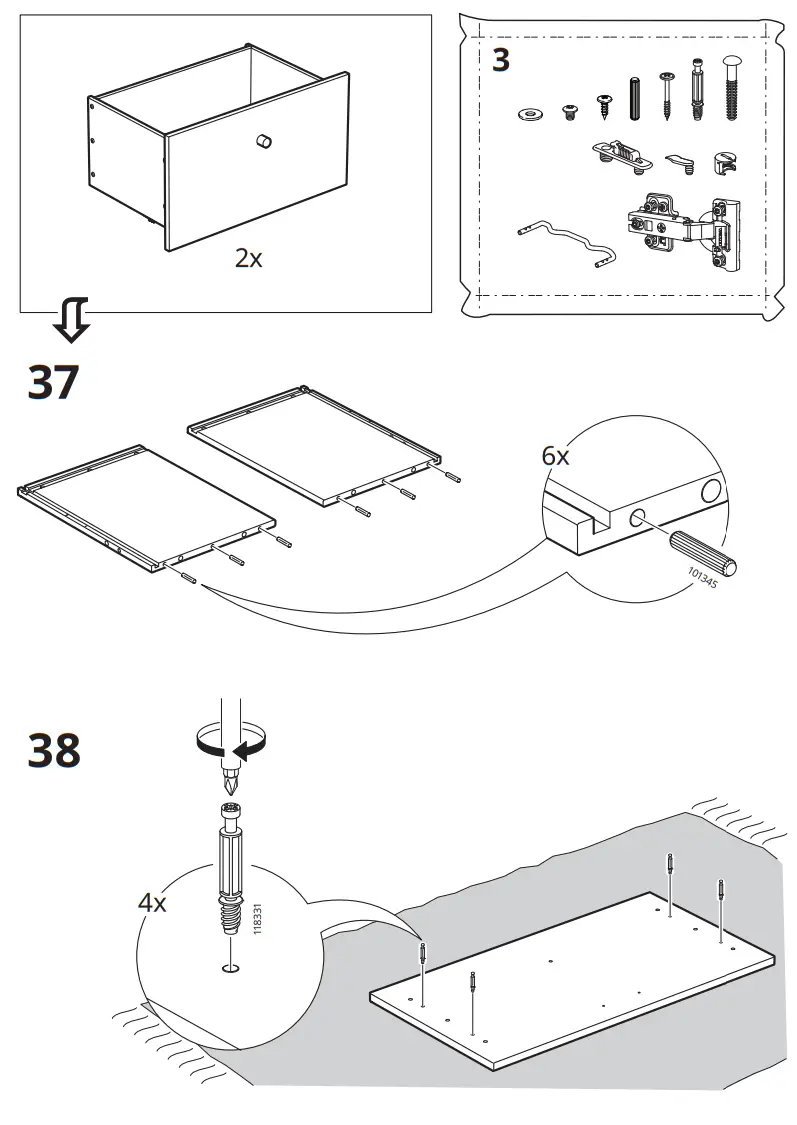 2x

3

37

6x

101345

38

4x

118331