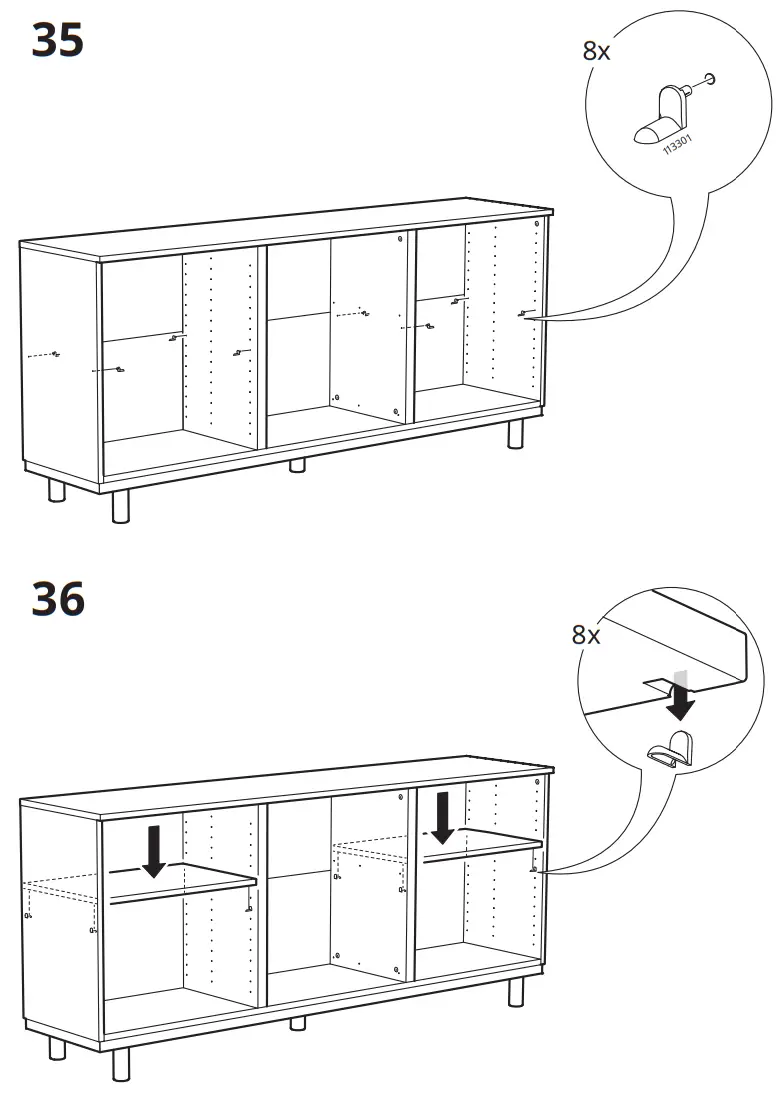 35

8x

113301

36

8x