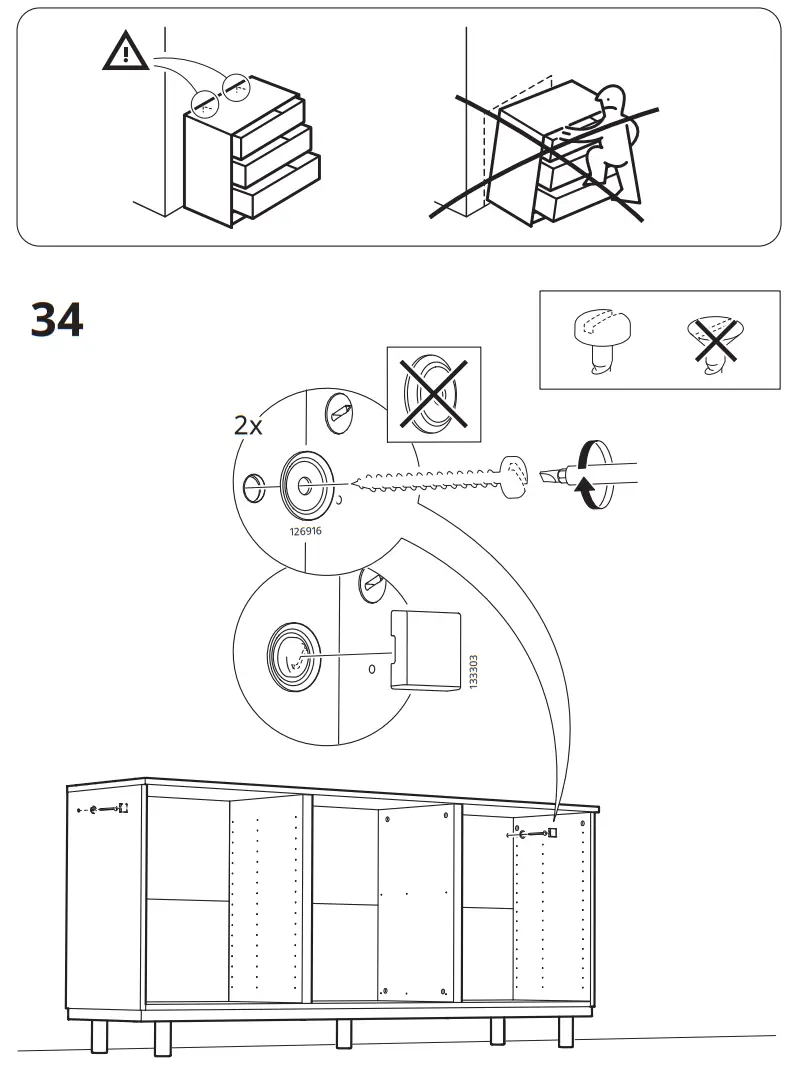 34

2x

126916

133303