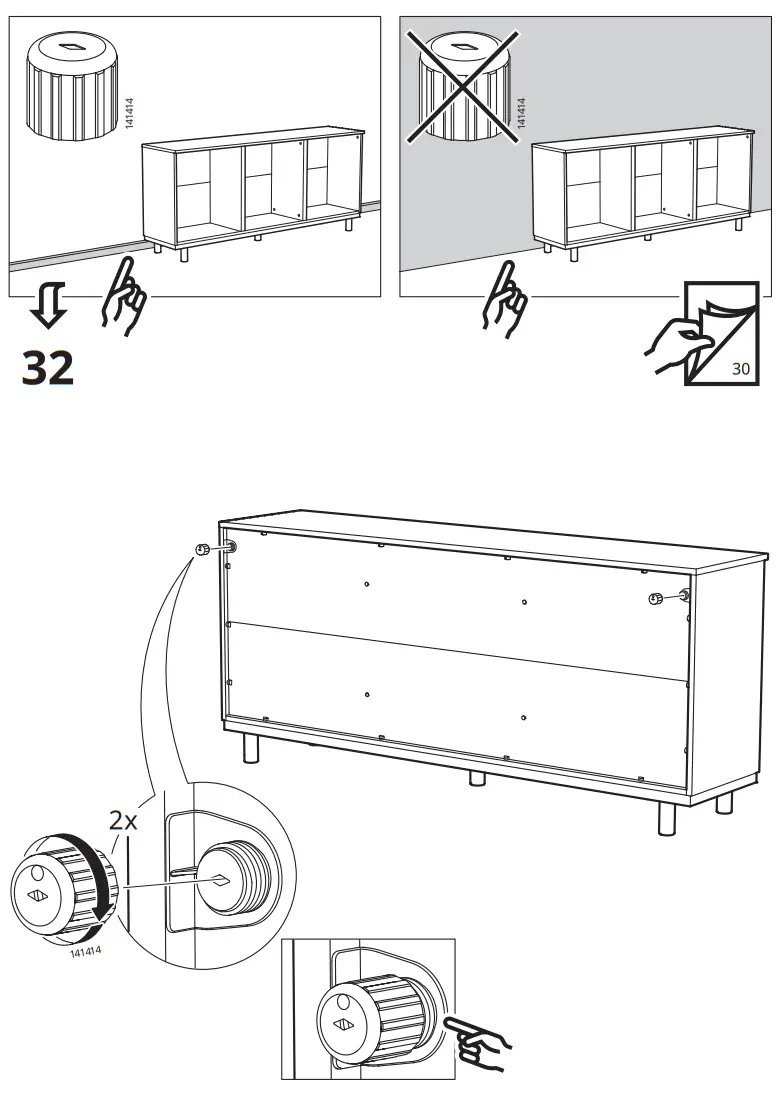 141414

141414

32

30

2x

141414