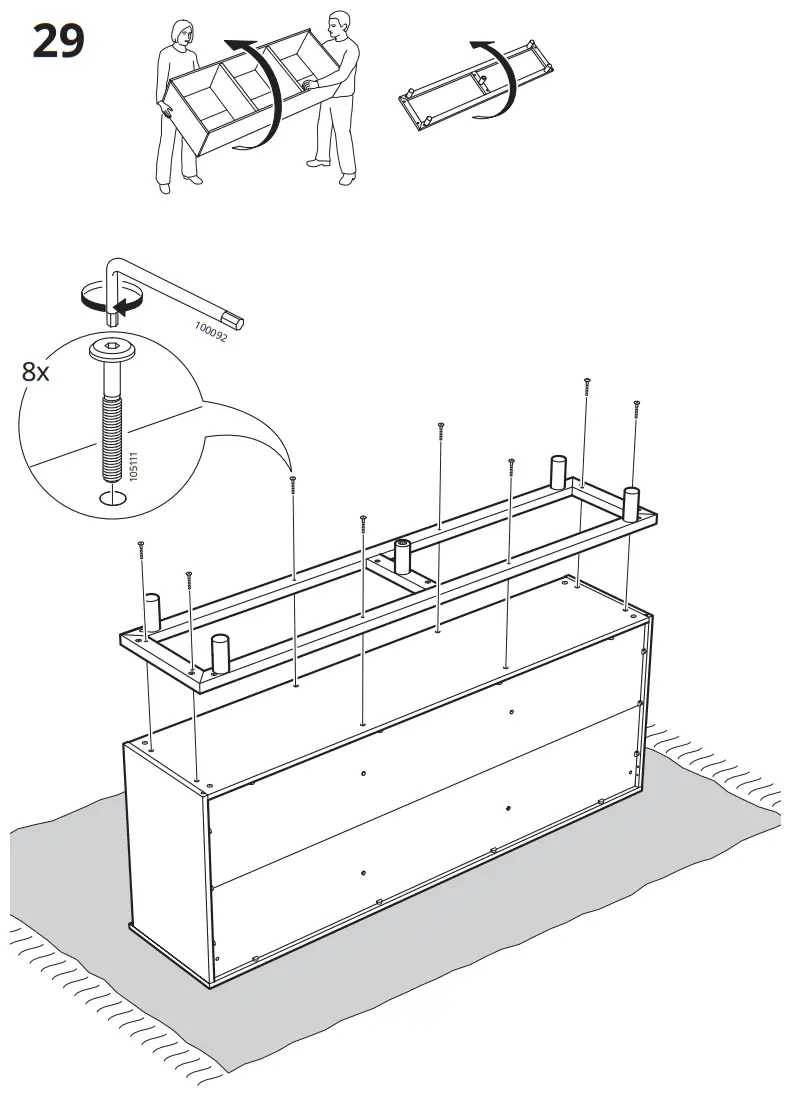 29

100092

8x

105111