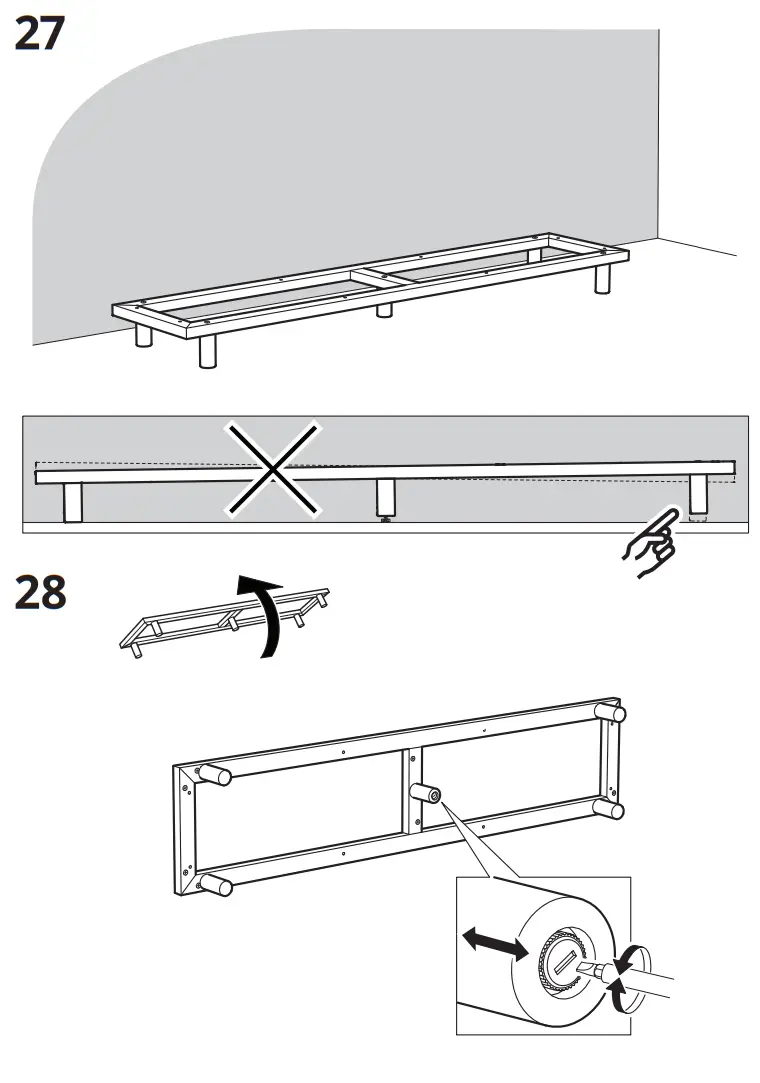 27

28