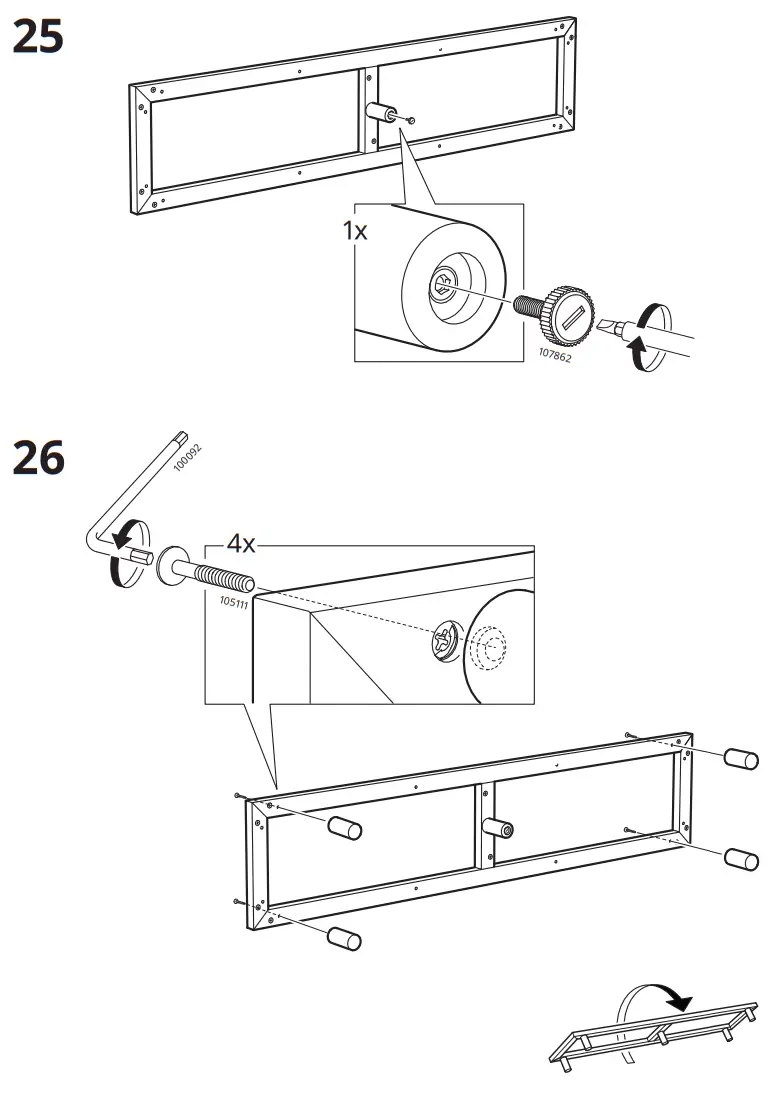 25

1x

107862

26

100092

4x

105111