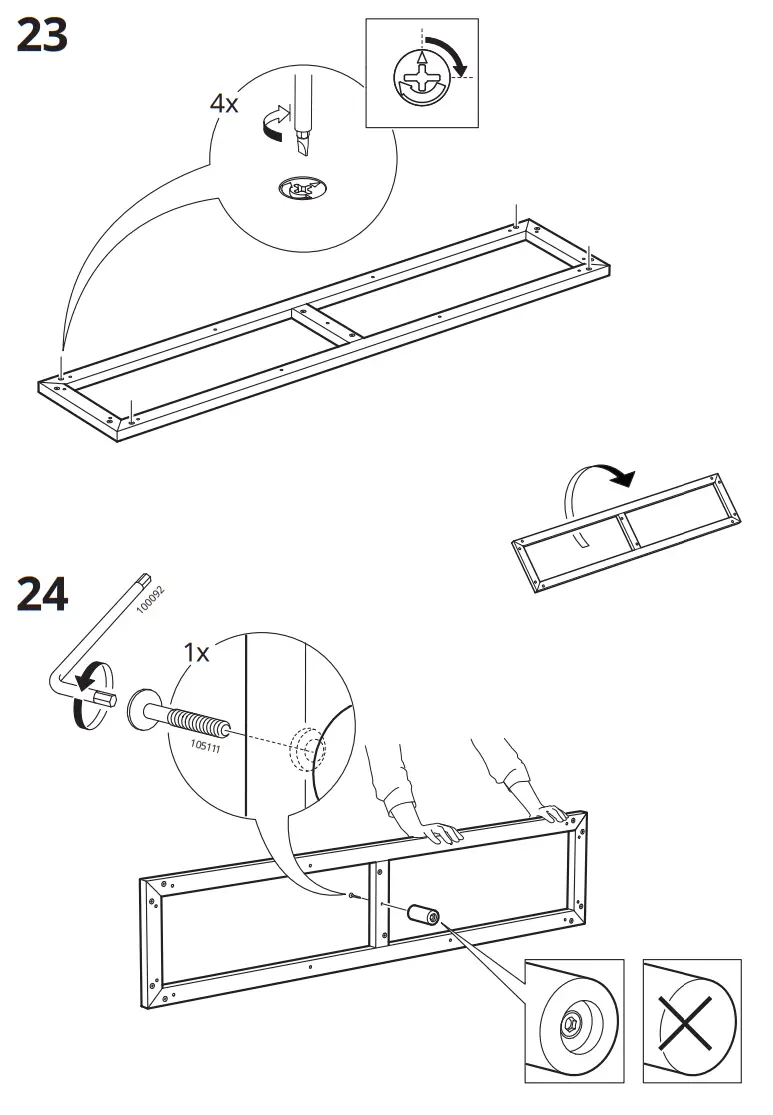 23

4x

24

100092

1x

105111