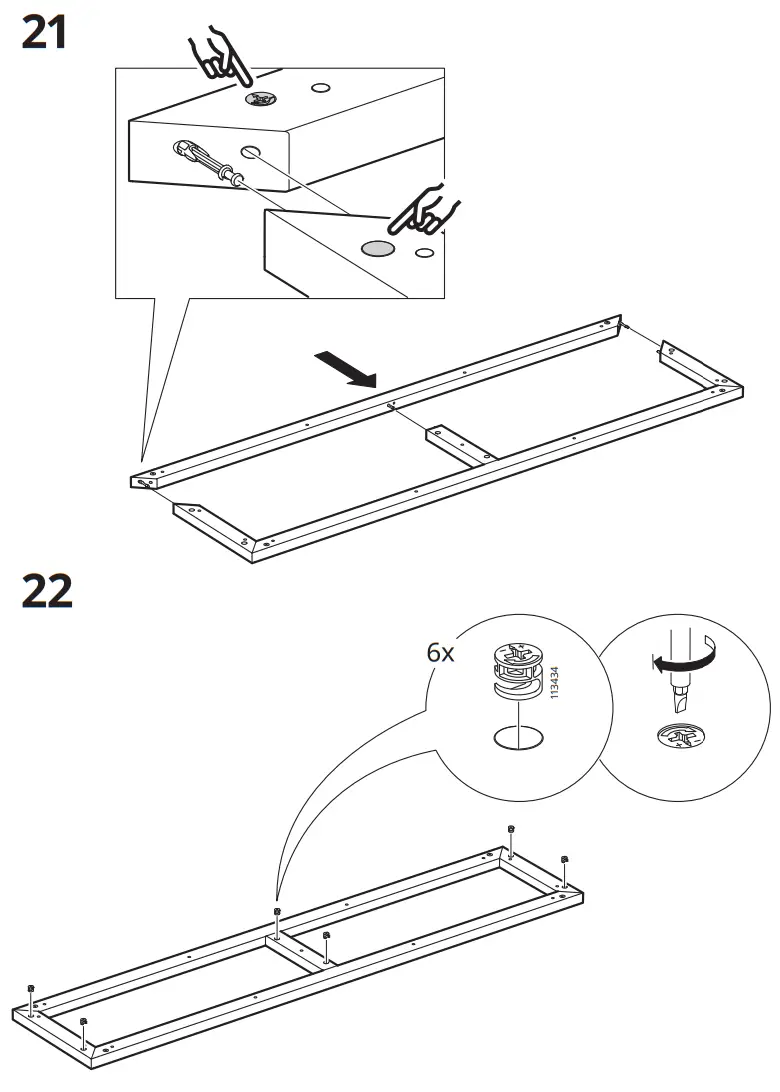 21

22

6x

113434