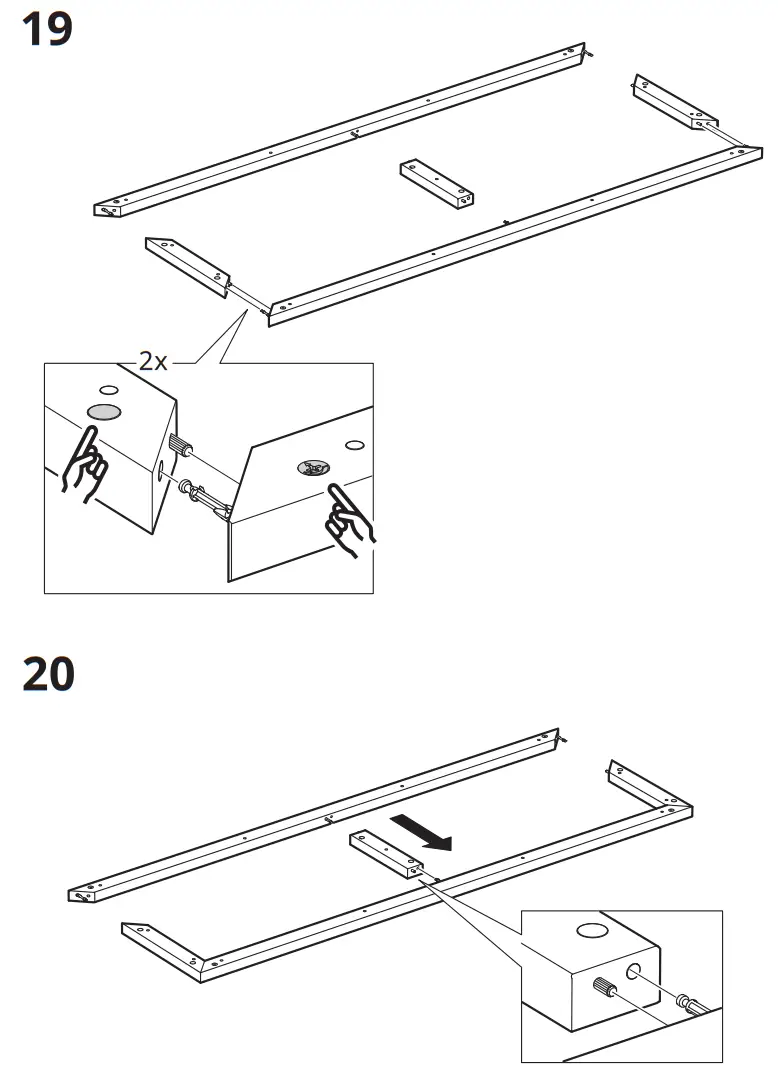 19

2x

20