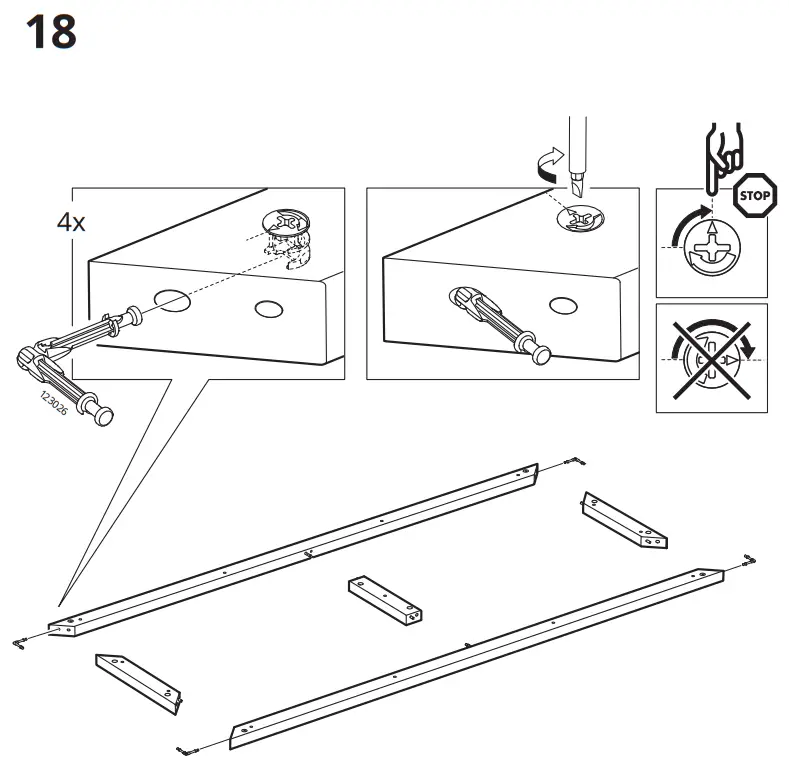 18

4x

123026

STOP